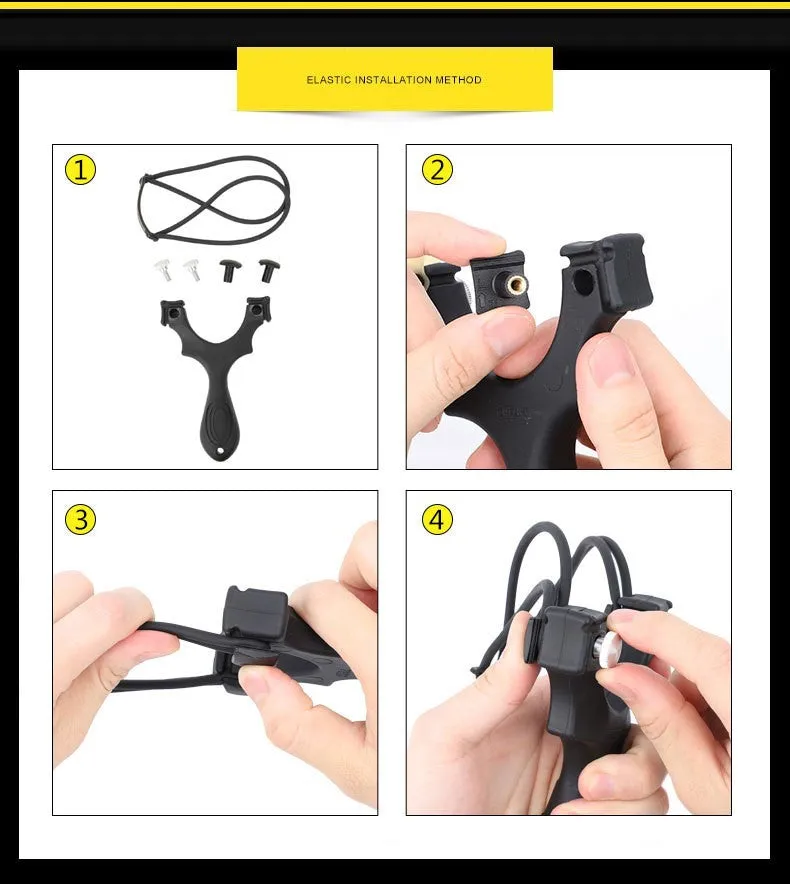 ELASTIC INSTALLATION METHOD

1

2

3

4